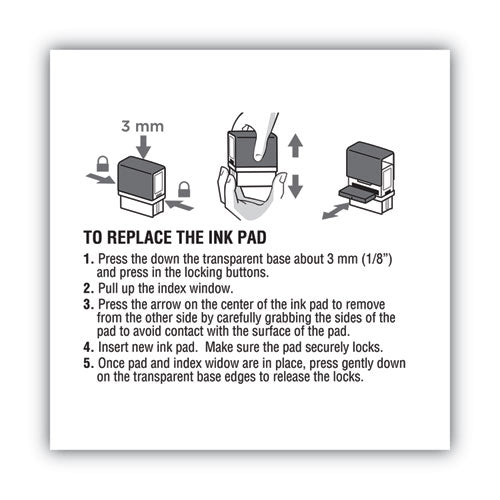 3 mm

TO REPLACE THE INK PAD

1. Press the down the transparent base about 3 mm (1/8") and press in the locking buttons.

2. Pull up the index window.

3. Press the arrow on the center of the ink pad to remove from the other side by carefully grabbing the sides of the pad to avoid contact with the surface of the pad.

4. Insert new ink pad. Make sure the pad securely locks.

5. Once pad and index widow are in place, press gently down on the transparent base edges to release the locks.