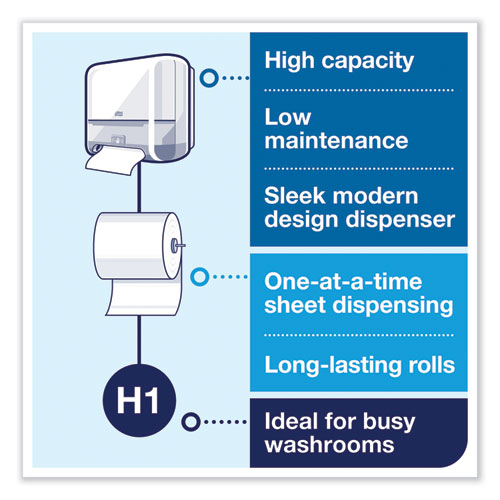 High capacity

Low maintenance

Sleek modern design dispenser

One-at-a-time sheet dispensing

Long-lasting rolls

H1

Ideal for busy washrooms