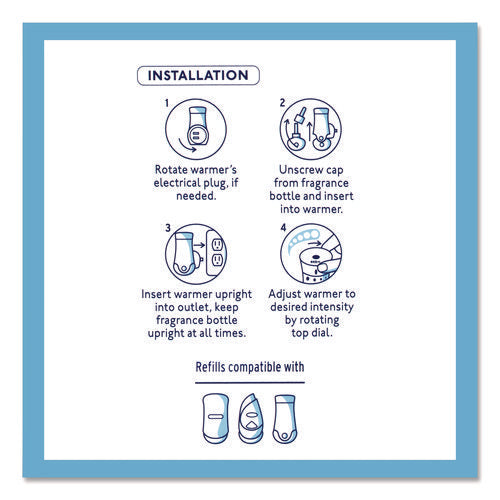 INSTALLATION

1

Rotate warmer's electrical plug, if needed.

2

Unscrew cap from fragrance bottle and insert into warmer.

3

Insert warmer upright into outlet, keep fragrance bottle upright at all times.

4

Adjust warmer to desired intensity by rotating top dial.

Refills compatible with