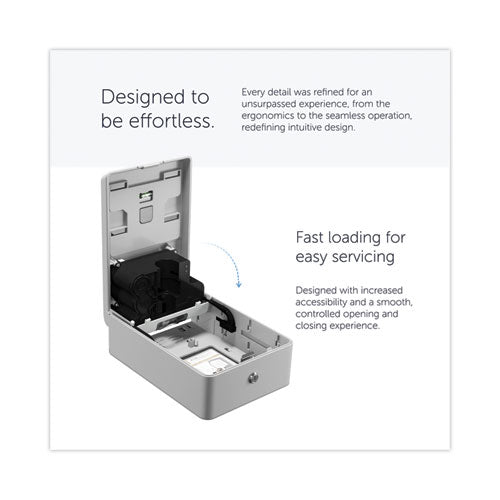 Designed to be effortless.

Every detail was refined for an unsurpassed experience, from the ergonomics to the seamless operation, redefining intuitive design.

Fast loading for easy servicing

Designed with increased accessibility and a smooth, controlled opening and closing experience.