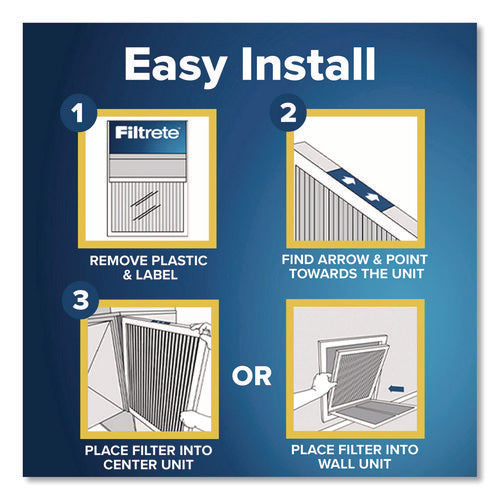 Easy Install

1

Filtrete

REMOVE PLASTIC & LABEL

2

FIND ARROW & POINT TOWARDS THE UNIT

3

PLACE FILTER INTO CENTER UNIT

OR

PLACE FILTER INTO WALL UNIT